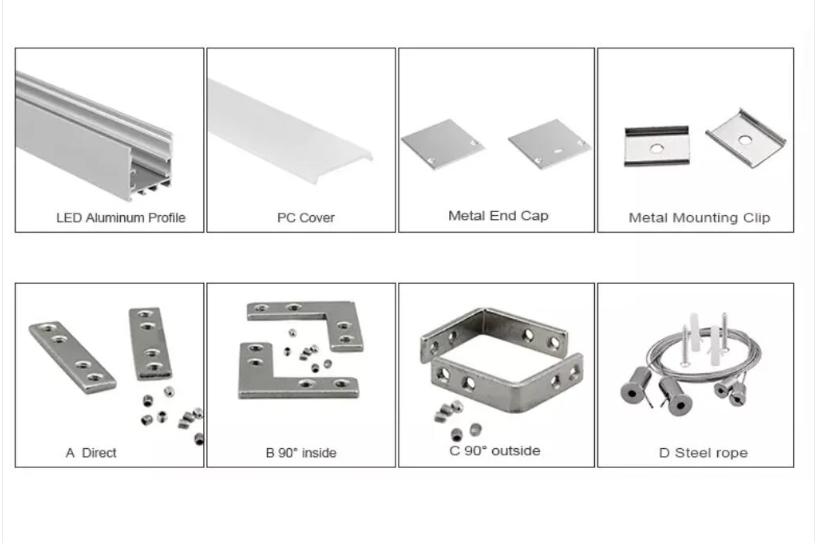 LED Aluminum Profile

PC Cover

Metal End Cap

Metal Mounting Clip

A Direct

B 90° inside

C 90° outside

D Steel rope